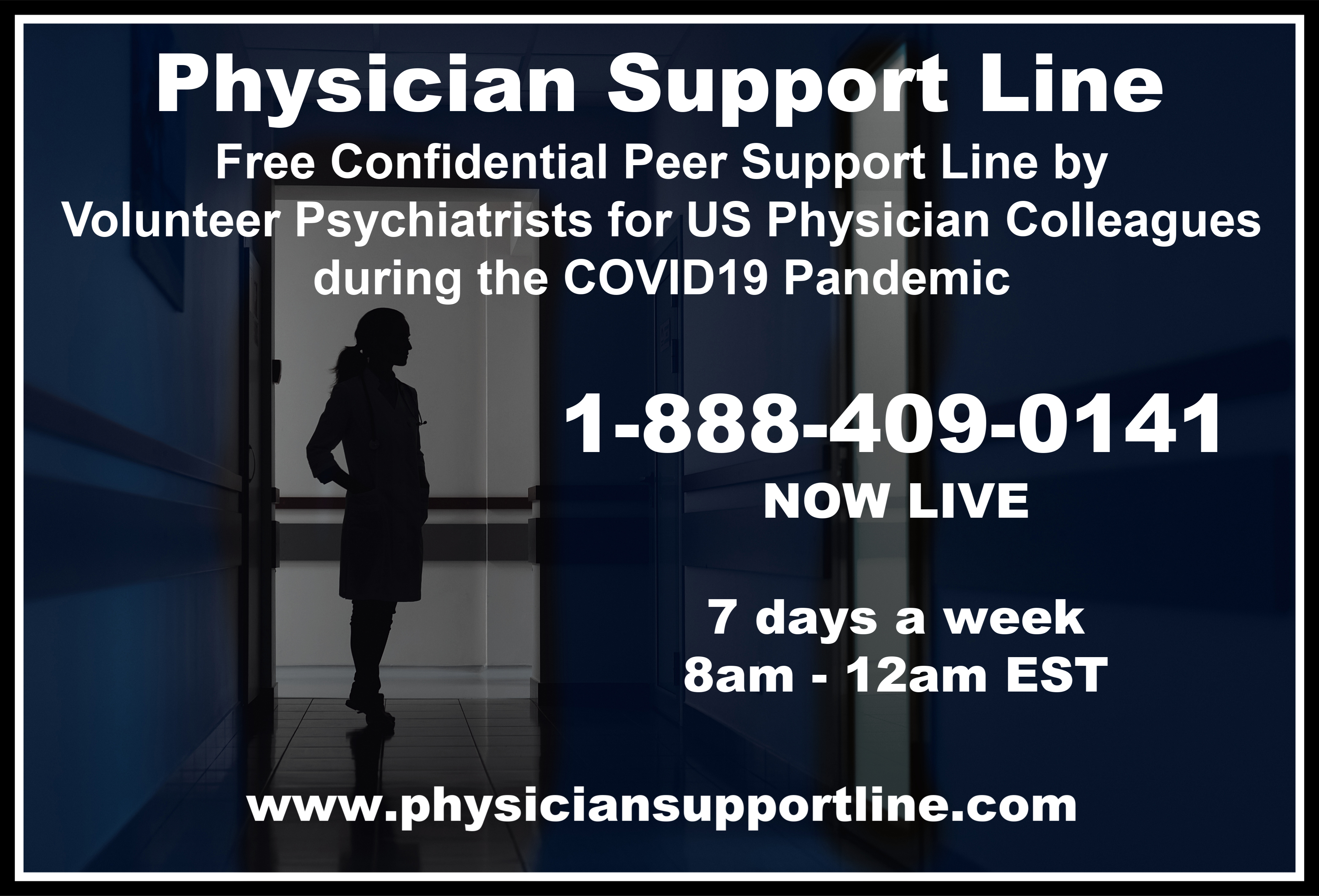 Physician Support Line

Free Confidential Peer Support Line by Volunteer Psychiatrists for US Physician Colleagues during the COVID19 Pandemic

1-888-409-0141

NOW LIVE

7 days a week
8am - 12am EST

www.physiciansupportline.com